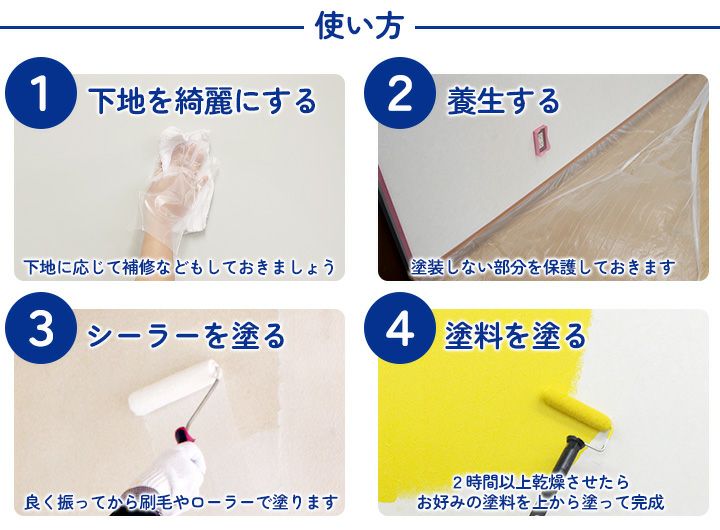 使い方

1 下地を綺麗にする

下地に応じて補修などもしておきましょう

2 養生する

塗装しない部分を保護しておきます

3 シーラーを塗る

良く振ってから刷毛やローラーで塗ります

4 塗料を塗る

2時間以上乾燥させたら
お好みの塗料を上から塗って完成