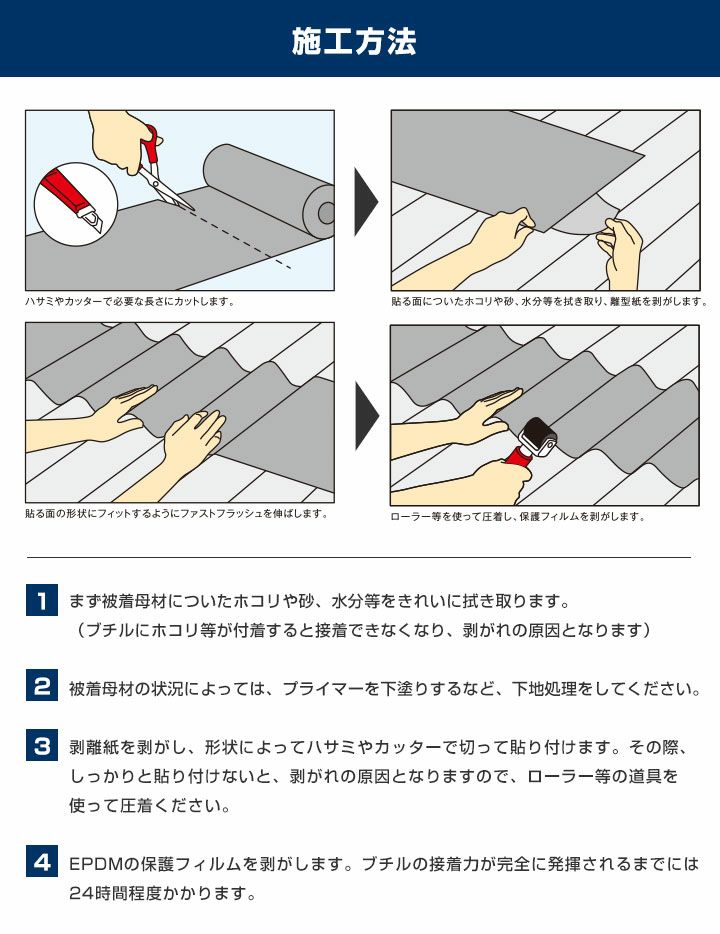 施工方法

ハサミやカッターで必要な長さにカットします。

貼る面についたホコリや砂、水分等を拭き取り、離型紙を剥がします。

貼る面の形状にフィットするようにファストフラッシュを伸ばします。

ローラー等を使って圧着し、保護フィルムを剥がします。

1 まず被着母材についたホコリや砂、水分等をきれいに拭き取ります。
（ブチルにホコリ等が付着すると接着できなくなり、剥がれの原因となります）

2 被着母材の状況によっては、プライマーを下塗りするなど、下地処理をしてください。

3 剥離紙を剥がし、形状によってハサミやカッターで切って貼り付けます。その際、しっかりと貼り付けないと、剥がれの原因となりますので、ローラー等の道具を使って圧着ください。

4 EPDMの保護フィルムを剥がします。ブチルの接着力が完全に発揮されるまでには24時間程度かかります。