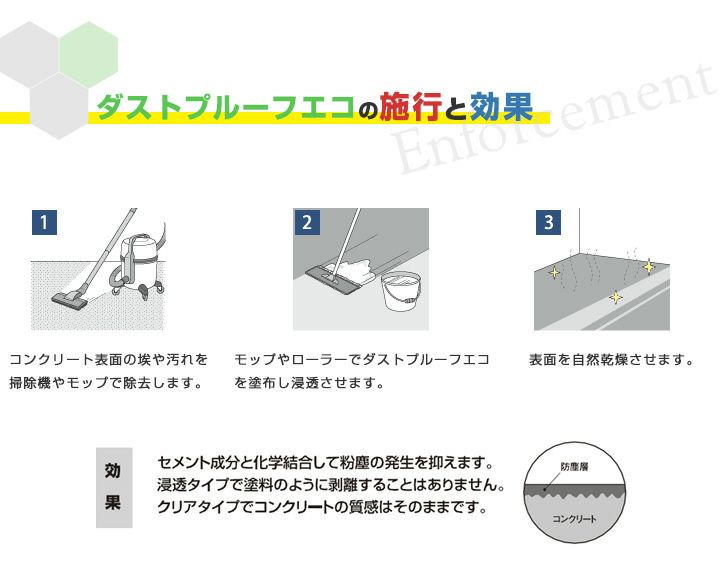 ダストプルーフエコの施行と効果

Enforcement

1

コンクリート表面の埃や汚れを掃除機やモップで除去します。

2

モップやローラーでダストプルーフエコを塗布し浸透させます。

3

表面を自然乾燥させます。

効果

セメント成分と化学結合して粉塵の発生を抑えます。
浸透タイプで塗料のように剥離することはありません。
クリアタイプでコンクリートの質感はそのままです。

防塵層

コンクリート