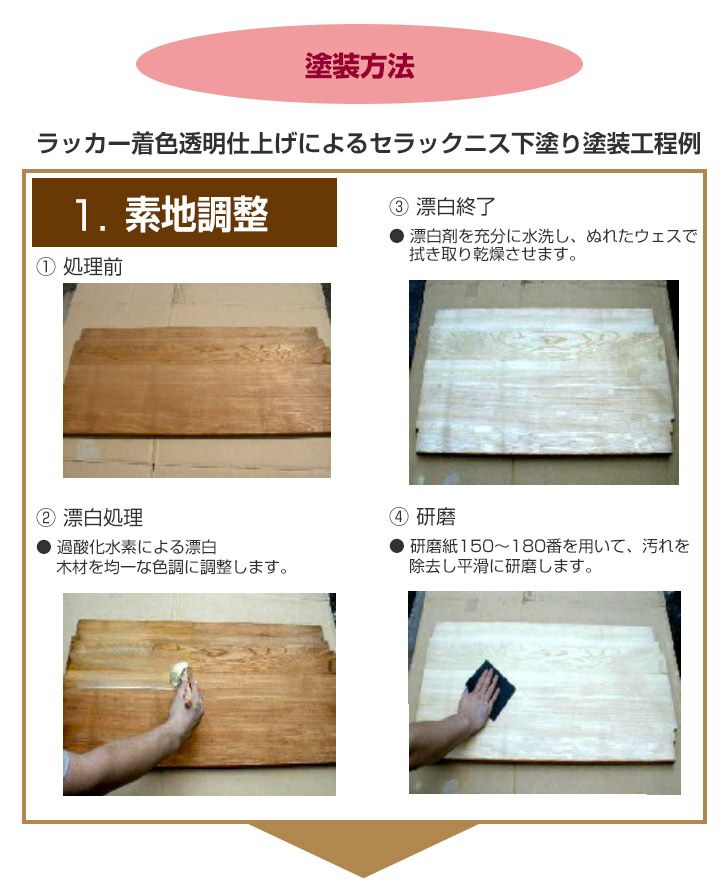 塗装方法

ラッカー着色透明仕上げによるセラックニス下塗り塗装工程例

1. 素地調整

① 処理前

② 漂白処理

● 過酸化水素による漂白
木材を均一な色調に調整します。

③ 漂白終了

● 漂白剤を充分に水洗し、ぬれたウェスで拭き取り乾燥させます。

④ 研磨

● 研磨紙150～180番を用いて、汚れを除去し平滑に研磨します。