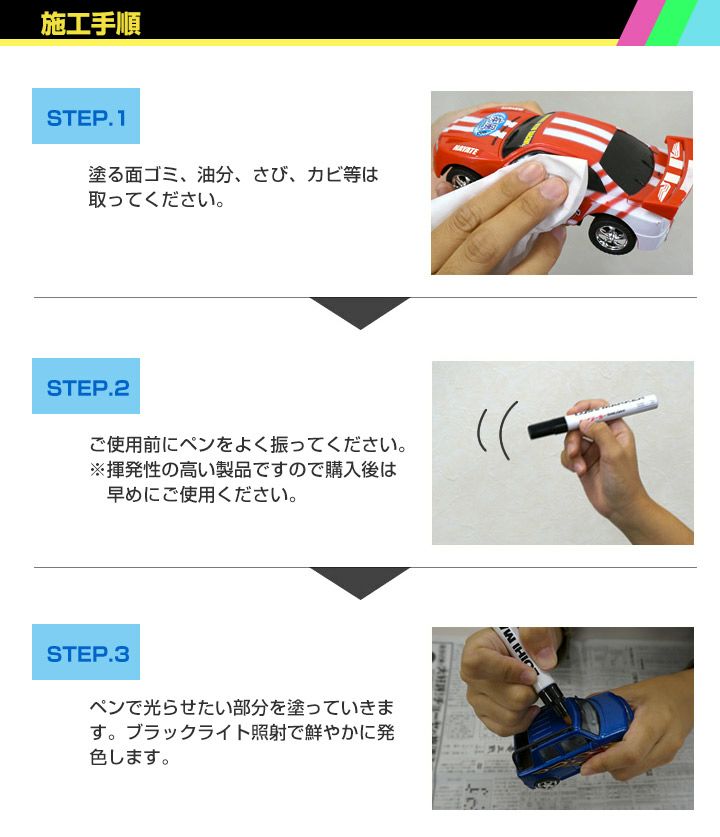 施工手順

STEP.1

塗る面ゴミ、油分、さび、カビ等は取ってください。

STEP.2

ご使用前にペンをよく振ってください。
※揮発性の高い製品ですので購入後は早めにご使用ください。

STEP.3

ペンで光らせたい部分を塗っていきます。ブラックライト照射で鮮やかに発色します。