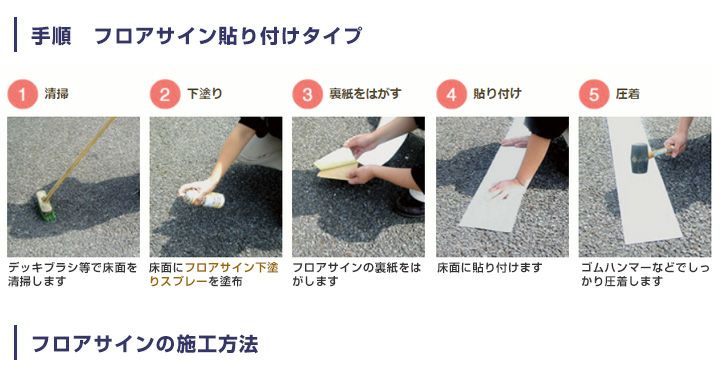 手順　フロアサイン貼り付けタイプ

1 清掃

デッキブラシ等で床面を清掃します

2 下塗り

床面にフロアサイン下塗りスプレーを塗布

3 裏紙をはがす

フロアサインの裏紙をはがします

4 貼り付け

床面に貼り付けます

5 圧着

ゴムハンマーなどでしっかり圧着します

フロアサインの施工方法