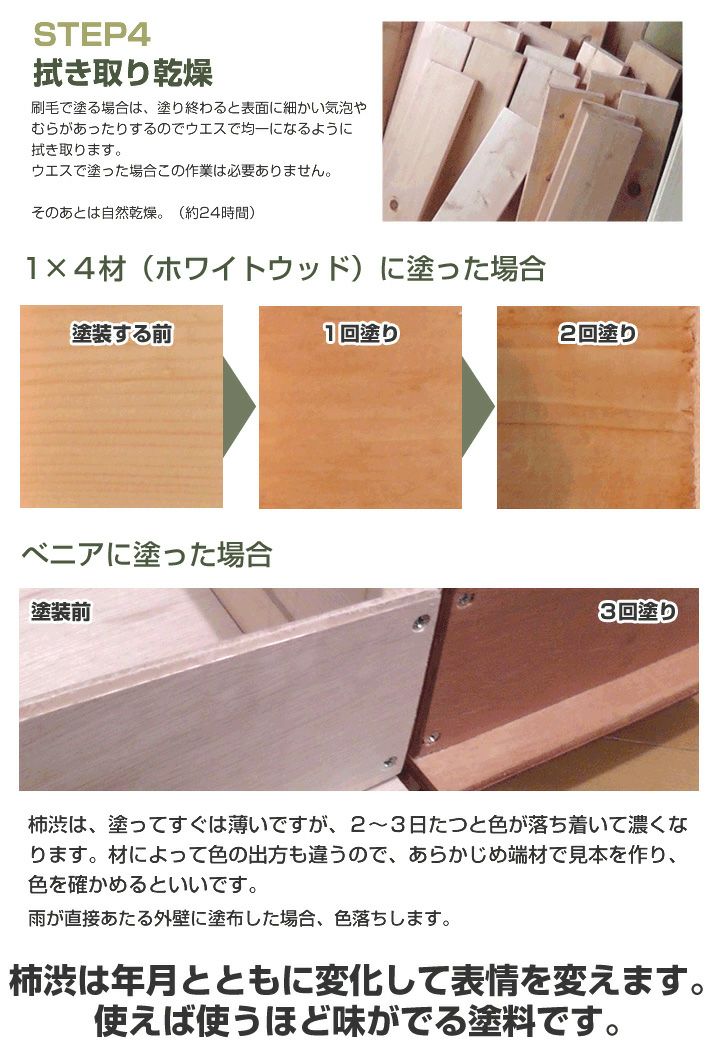 STEP4
拭き取り乾燥

刷毛で塗る場合は、塗り終わると表面に細かい気泡やむらがあったりするのでウエスで均一になるように拭き取ります。
ウエスで塗った場合この作業は必要ありません。

そのあとは自然乾燥。（約24時間）

1×4材（ホワイトウッド）に塗った場合

塗装する前

1回塗り

2回塗り

ベニアに塗った場合

塗装前

3回塗り

柿渋は、塗ってすぐは薄いですが、2～3日たつと色が落ち着いて濃くなります。材によって色の出方も違うので、あらかじめ端材で見本を作り、色を確かめるといいです。

雨が直接あたる外壁に塗布した場合、色落ちします。

柿渋は年月とともに変化して表情を変えます。
使えば使うほど味がでる塗料です。