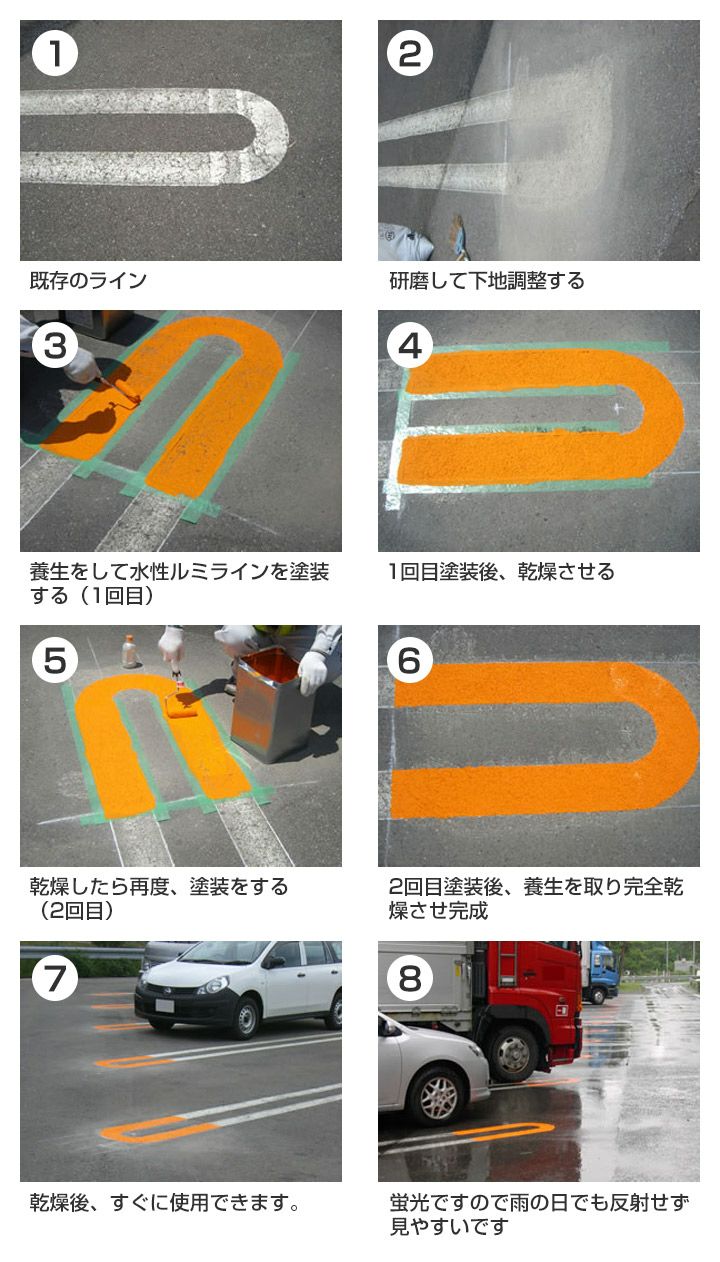 1

既存のライン

2

研磨して下地調整する

3

養生をして水性ルミラインを塗装する（1回目）

4

1回目塗装後、乾燥させる

5

乾燥したら再度、塗装をする（2回目）

6

2回目塗装後、養生を取り完全乾燥させ完成

7

乾燥後、すぐに使用できます。

8

蛍光ですので雨の日でも反射せず見やすいです