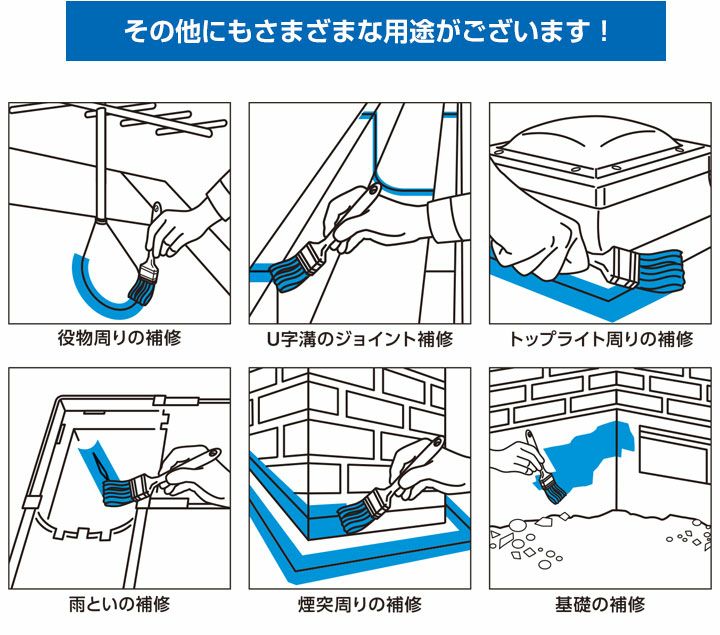 その他にもさまざまな用途がございます！

役物周りの補修

U字溝のジョイント補修

トップライト周りの補修

雨といの補修

煙突周りの補修

基礎の補修