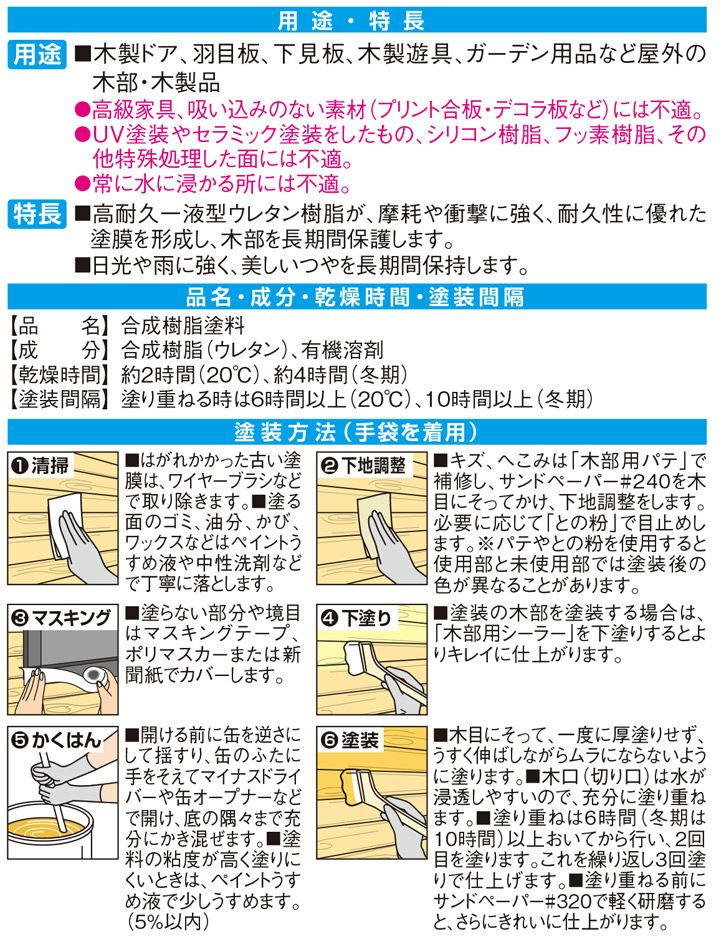 用途・特長

用途 ■木製ドア、羽目板、下見板、木製遊具、ガーデン用品など屋外の木部・木製品
●高級家具、吸い込みのない素材（プリント合板・デコラ板など）には不適。
●UV塗装やセラミック塗装をしたもの、シリコン樹脂、フッ素樹脂、その他特殊処理した面には不適。
●常に水に浸かる所には不適。

特長 ■高耐久一液型ウレタン樹脂が、摩耗や衝撃に強く、耐久性に優れた塗膜を形成し、木部を長期間保護します。
■日光や雨に強く、美しいつやを長期間保持します。

品名・成分・乾燥時間・塗装間隔

【品　　名】合成樹脂塗料
【成　　分】合成樹脂（ウレタン）、有機溶剤
【乾燥時間】約2時間（20℃）、約4時間（冬期）
【塗装間隔】塗り重ねる時は6時間以上（20℃）、10時間以上（冬期）

塗装方法（手袋を着用）

❶清掃
■はがれかかった古い塗膜は、ワイヤーブラシなどで取り除きます。■塗る面のゴミ、油分、かび、ワックスなどはペイントうすめ液や中性洗剤などで丁寧に落とします。

❷下地調整
■キズ、へこみは「木部用パテ」で補修し、サンドペーパー#240を木目にそってかけ、下地調整をします。必要に応じて「との粉」で目止めします。※パテやとの粉を使用すると使用部と未使用部では塗装後の色が異なることがあります。

❸マスキング
■塗らない部分や境目はマスキングテープ、ポリマスカーまたは新聞紙でカバーします。

❹下塗り
■塗装の木部を塗装する場合は、「木部用シーラー」を下塗りするとよりキレイに仕上がります。

❺かくはん
■開ける前に缶を逆さにして揺すり、缶のふたに手をそえてマイナスドライバーや缶オープナーなどで開け、底の隅々まで充分にかき混ぜます。■塗料の粘度が高く塗りにくいときは、ペイントうすめ液で少しうすめます。（5%以内）

❻塗装
■木目にそって、一度に厚塗りせず、うすく伸ばしながらムラにならないように塗ります。■木口（切り口）は水が浸透しやすいので、充分に塗り重ねます。■塗り重ねは6時間（冬期は10時間）以上おいてから行い、2回目を塗ります。これを繰り返し3回塗りで仕上げます。■塗り重ねる前にサンドペーパー#320で軽く研磨すると、さらにきれいに仕上がります。